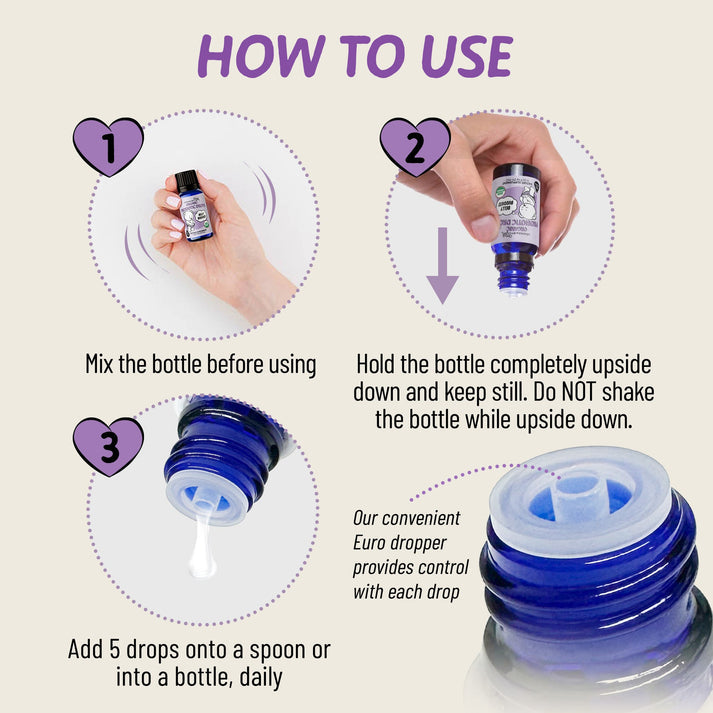 HOW TO USE

1

Mix the bottle before using

2

Hold the bottle completely upside down and keep still. Do NOT shake the bottle while upside down.

3

Add 5 drops onto a spoon or into a bottle, daily

Our convenient Euro dropper provides control with each drop